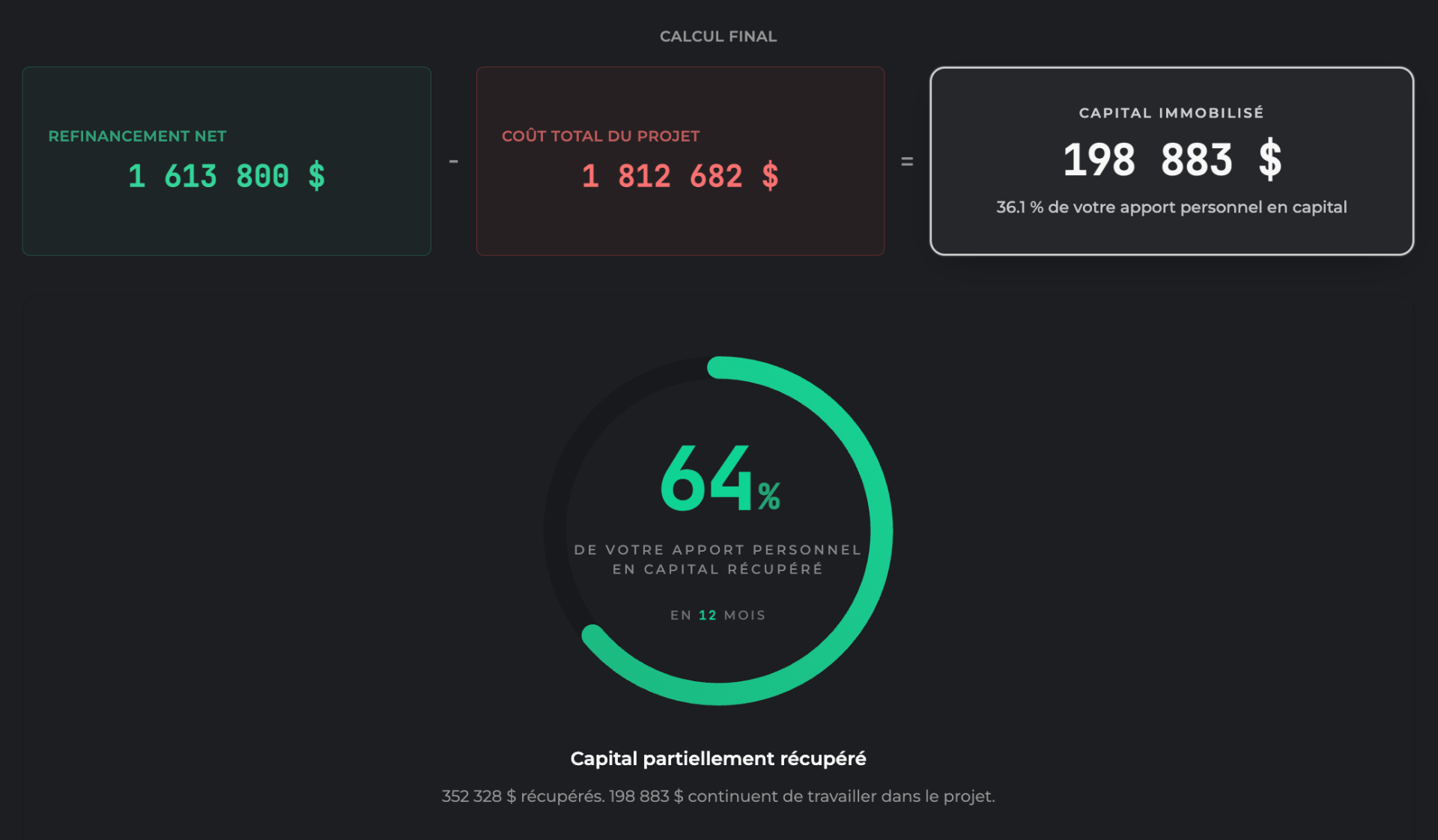 CALCUL FINAL

REFINANCEMENT NET
1 613 800 $

-

COÛT TOTAL DU PROJET
1 812 682 $

=

CAPITAL IMMOBILISÉ
198 883 $
36.1 % de votre apport personnel en capital

64%
DE VOTRE APPORT PERSONNEL EN CAPITAL RÉCUPÉRÉ
EN 12 MOIS

Capital partiellement récupéré
352 328 $ récupérés. 198 883 $ continuent de travailler dans le projet.